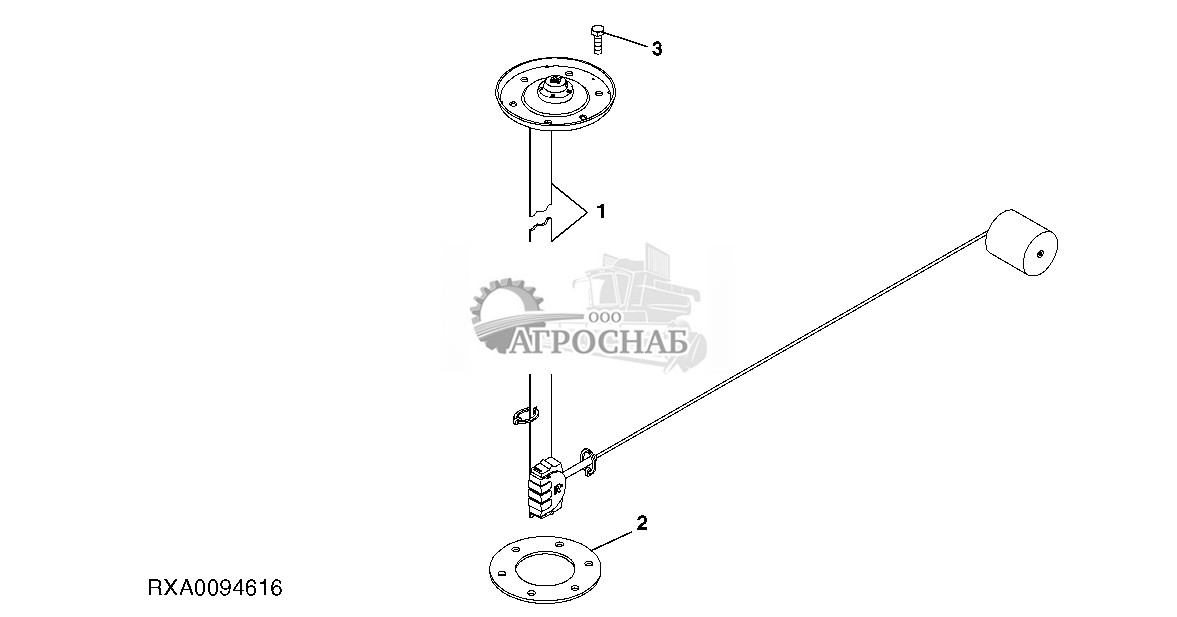 3

1

ООО
АГРОСНАБ

2

RXA0094616